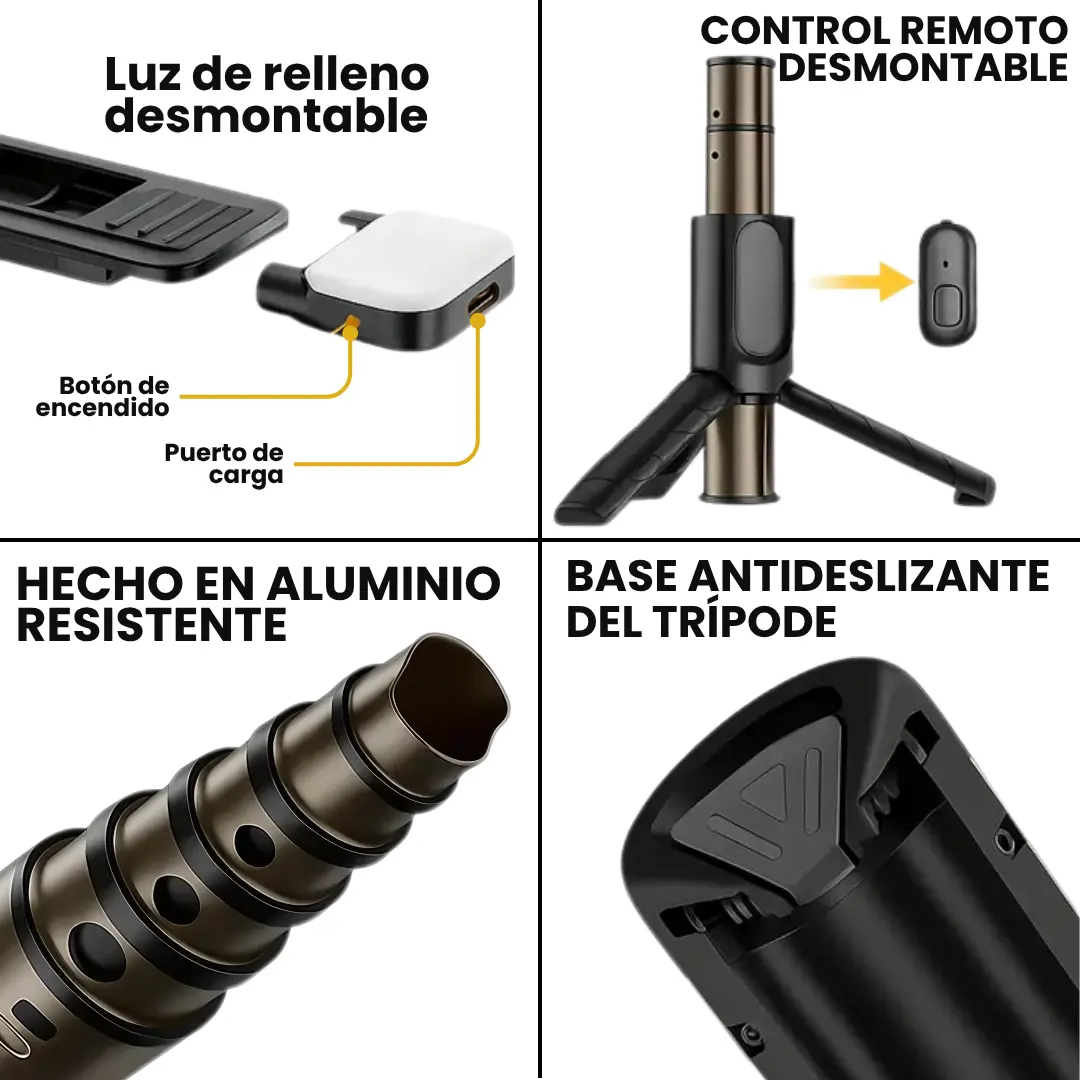 Luz de relleno desmontable

Botón de encendido

Puerto de carga

CONTROL REMOTO DESMONTABLE

HECHO EN ALUMINIO RESISTENTE

BASE ANTIDESLIZANTE DEL TRÍPODE